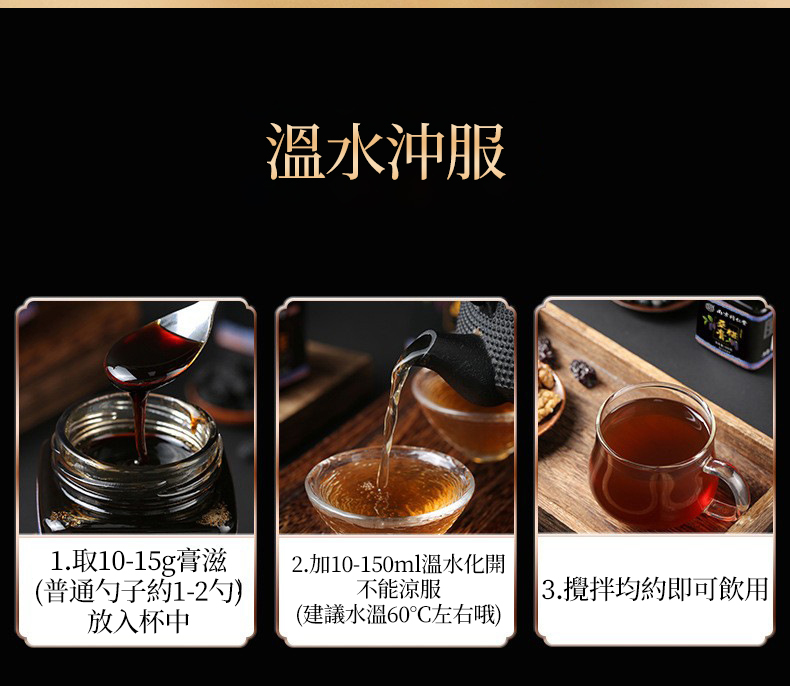 溫水沖服

1.取10-15g膏滋
(普通勺子約1-2勺)
放入杯中

2.加10-150ml溫水化開
不能涼服
(建議水溫60°C左右哦)

3.攪拌均約即可飲用